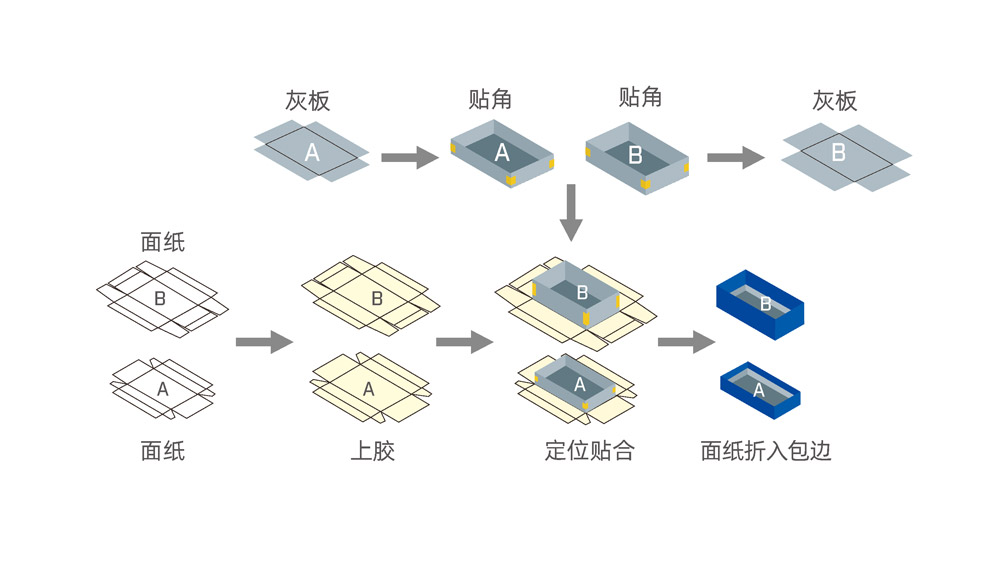 灰板

A

贴角

A

贴角

B

灰板

B

面纸

B

A

面纸

B

A

上胶

B

A

定位贴合

B

A

面纸折入包边