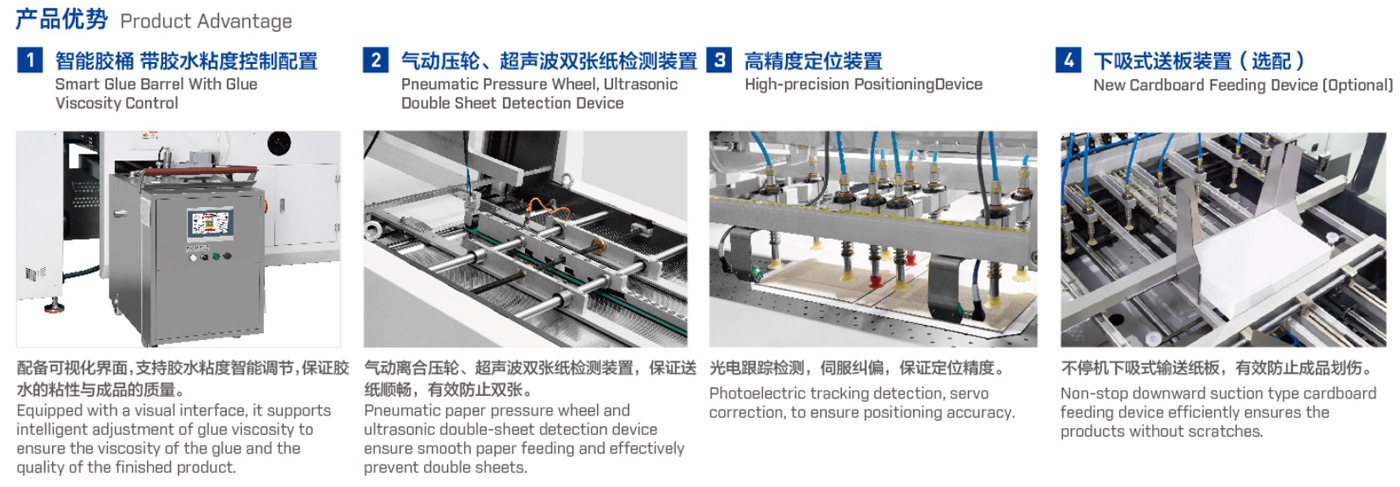 产品优势 Product Advantage

1 智能胶桶 带胶水粘度控制配置
Smart Glue Barrel With Glue Viscosity Control

配备可视化界面，支持胶水粘度智能调节，保证胶水的粘性与成品的质量。
Equipped with a visual interface, it supports intelligent adjustment of glue viscosity to ensure the viscosity of the glue and the quality of the finished product.

2 气动压轮、超声波双张纸检测装置
Pneumatic Pressure Wheel, Ultrasonic Double Sheet Detection Device

气动离合压轮、超声波双张纸检测装置，保证送纸顺畅，有效防止双张。
Pneumatic paper pressure wheel and ultrasonic double-sheet detection device ensure smooth paper feeding and effectively prevent double sheets.

3 高精度定位装置
High-precision PositioningDevice

光电跟踪检测，伺服纠偏，保证定位精度。
Photoelectric tracking detection, servo correction, to ensure positioning accuracy.

4 下吸式送板装置（选配）
New Cardboard Feeding Device (Optional)

不停机下吸式输送纸板，有效防止成品划伤。
Non-stop downward suction type cardboard feeding device efficiently ensures the products without scratches.