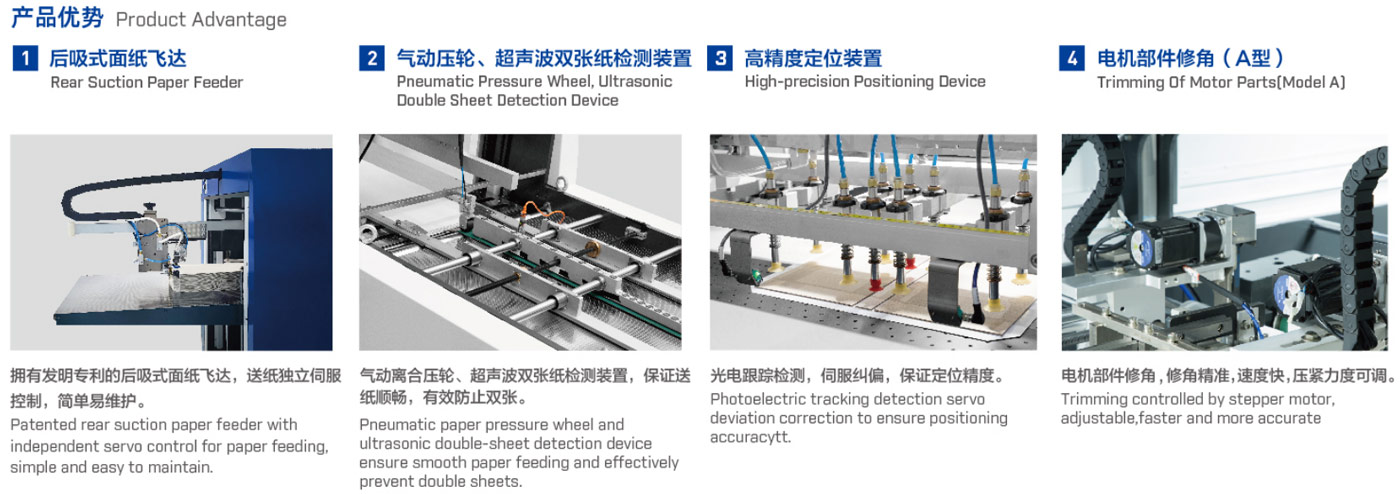 产品优势 Product Advantage

1 后吸式面纸飞达
Rear Suction Paper Feeder

拥有发明专利的后吸式面纸飞达，送纸独立伺服控制，简单易维护。
Patented rear suction paper feeder with independent servo control for paper feeding, simple and easy to maintain.

2 气动压轮、超声波双张纸检测装置
Pneumatic Pressure Wheel, Ultrasonic Double Sheet Detection Device

气动离合压轮、超声波双张纸检测装置，保证送纸顺畅，有效防止双张。
Pneumatic paper pressure wheel and ultrasonic double-sheet detection device ensure smooth paper feeding and effectively prevent double sheets.

3 高精度定位装置
High-precision Positioning Device

光电跟踪检测，伺服纠偏，保证定位精度。
Photoelectric tracking detection servo deviation correction to ensure positioning accuracytt.

4 电机部件修角（A型）
Trimming Of Motor Parts(Model A)

电机部件修角，修角精准，速度快，压紧力度可调。
Trimming controlled by stepper motor, adjustable,faster and more accurate