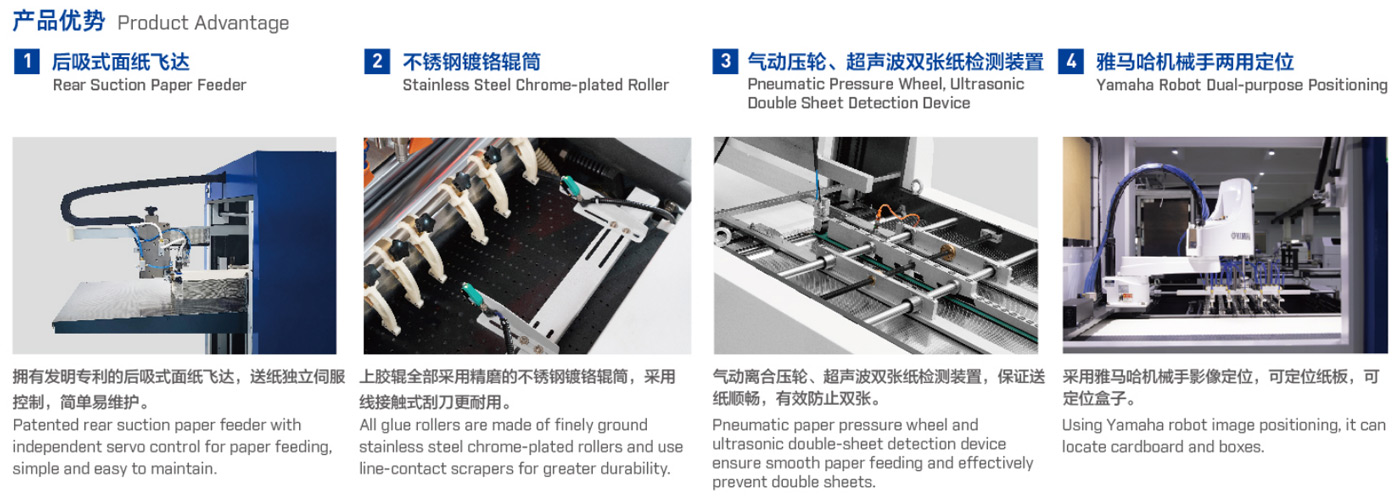 产品优势 Product Advantage

1 后吸式面纸飞达
Rear Suction Paper Feeder

拥有发明专利的后吸式面纸飞达，送纸独立伺服控制，简单易维护。
Patented rear suction paper feeder with independent servo control for paper feeding, simple and easy to maintain.

2 不锈钢镀铬辊筒
Stainless Steel Chrome-plated Roller

上胶辊全部采用精磨的不锈钢镀铬辊筒，采用线接触式刮刀更耐用。
All glue rollers are made of finely ground stainless steel chrome-plated rollers and use line-contact scrapers for greater durability.

3 气动压轮、超声波双张纸检测装置
Pneumatic Pressure Wheel, Ultrasonic Double Sheet Detection Device

气动离合压轮、超声波双张纸检测装置，保证送纸顺畅，有效防止双张。
Pneumatic paper pressure wheel and ultrasonic double-sheet detection device ensure smooth paper feeding and effectively prevent double sheets.

4 雅马哈机械手两用定位
Yamaha Robot Dual-purpose Positioning

采用雅马哈机械手影像定位，可定位纸板，可定位盒子。
Using Yamaha robot image positioning, it can locate cardboard and boxes.